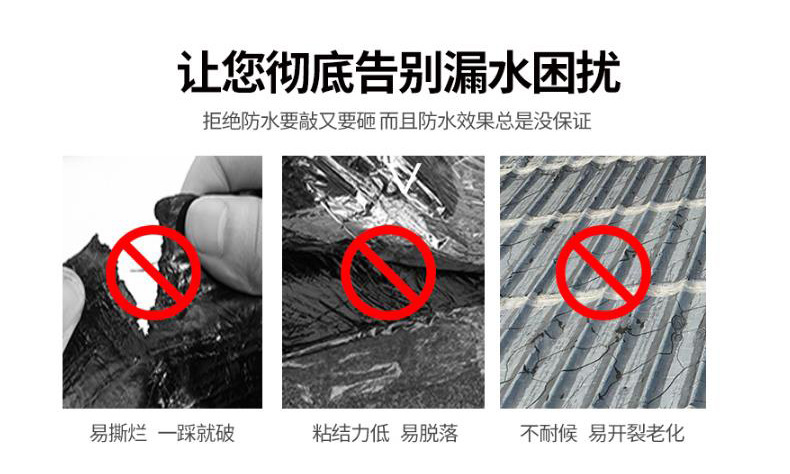 让您彻底告别漏水困扰

拒绝防水要敲又要砸 而且防水效果总是没保证

易撕烂 一踩就破

粘结力低 易脱落

不耐候 易开裂老化