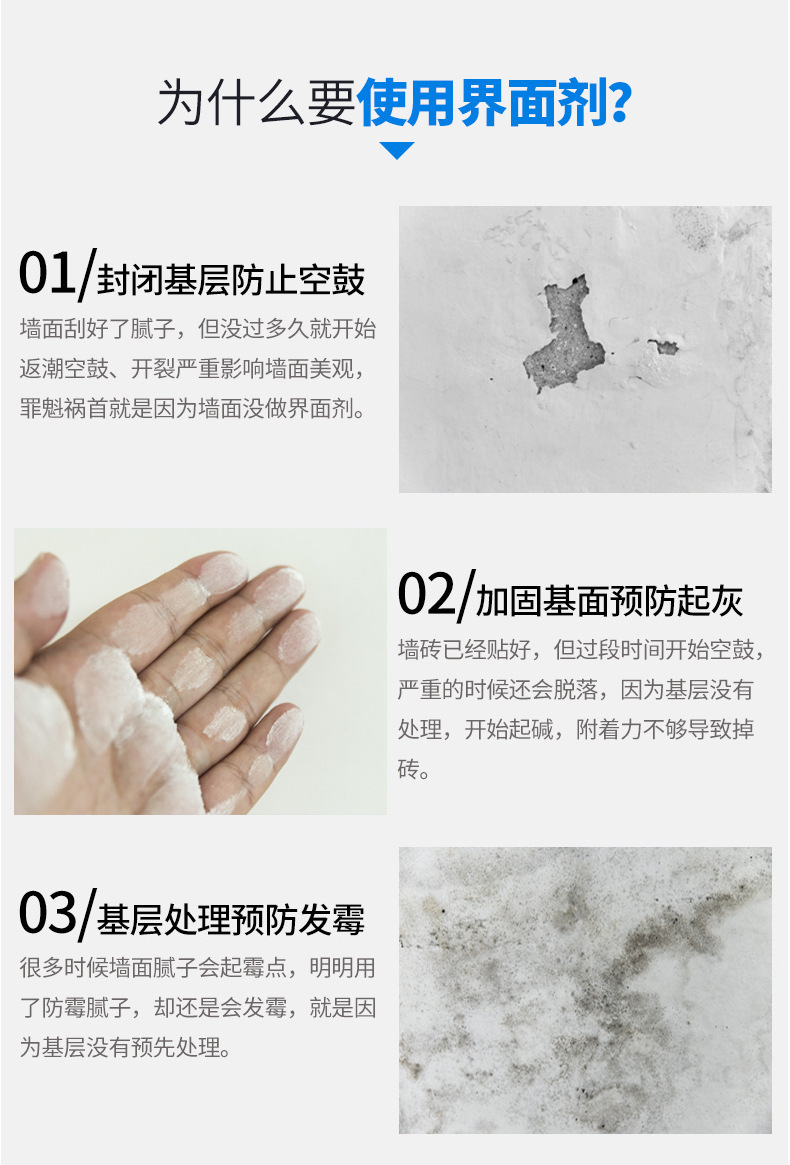 为什么要使用界面剂?

01/封闭基层防止空鼓

墙面刮好了腻子，但没过多久就开始返潮空鼓、开裂严重影响墙面美观，罪魁祸首就是因为墙面没做界面剂。

02/加固基面预防起灰

墙砖已经贴好，但过段时间开始空鼓，严重的时候还会脱落，因为基层没有处理，开始起碱，附着力不够导致掉砖。

03/基层处理预防发霉

很多时候墙面腻子会起霉点，明明用了防霉腻子，却还是会发霉，就是因为基层没有预先处理。