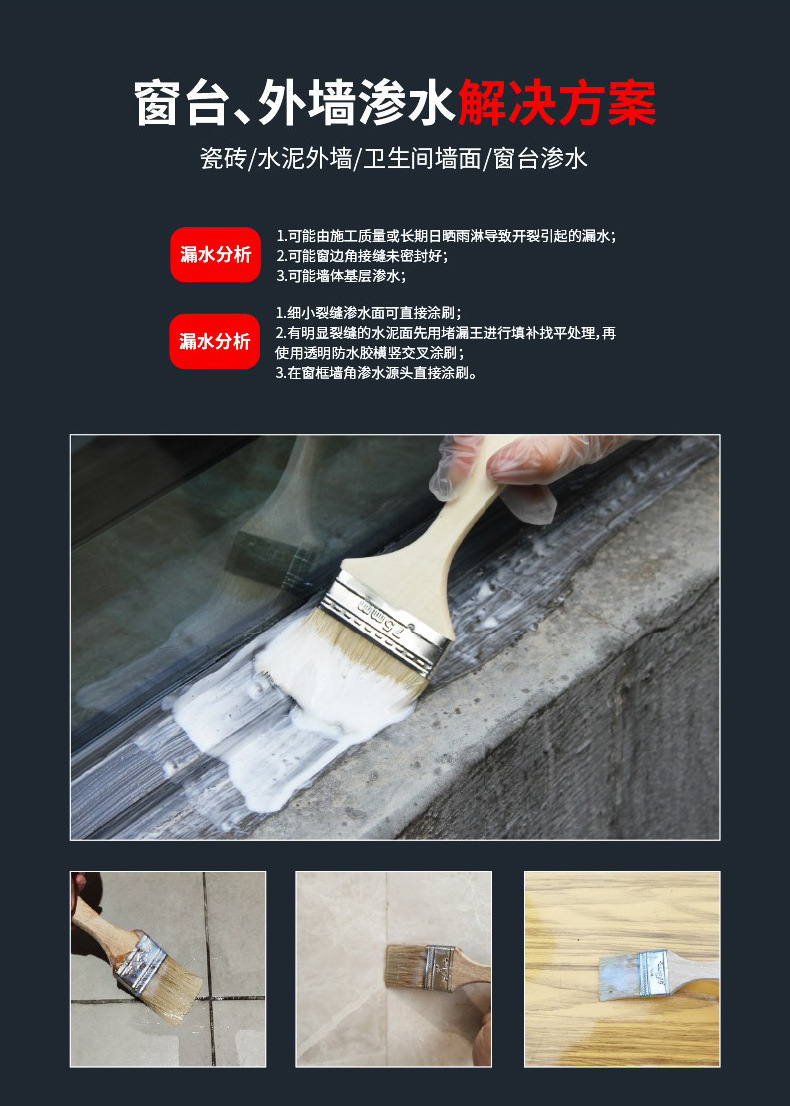 窗台、外墙渗水解决方案

瓷砖/水泥外墙/卫生间墙面/窗台渗水

漏水分析

1.可能由施工质量或长期日晒雨淋导致开裂引起的漏水；
2.可能窗边角接缝未密封好；
3.可能墙体基层渗水；

漏水分析

1.细小裂缝渗水面可直接涂刷；
2.有明显裂缝的水泥面先用堵漏王进行填补找平处理，再使用透明防水胶横竖交叉涂刷；
3.在窗框墙角渗水源头直接涂刷。

75mm