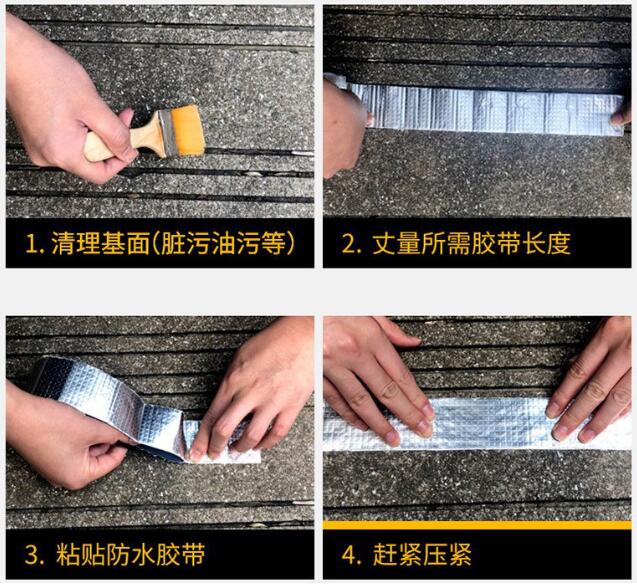 1. 清理基面(脏污油污等)

2. 丈量所需胶带长度

3. 粘贴防水胶带

4. 赶紧压紧