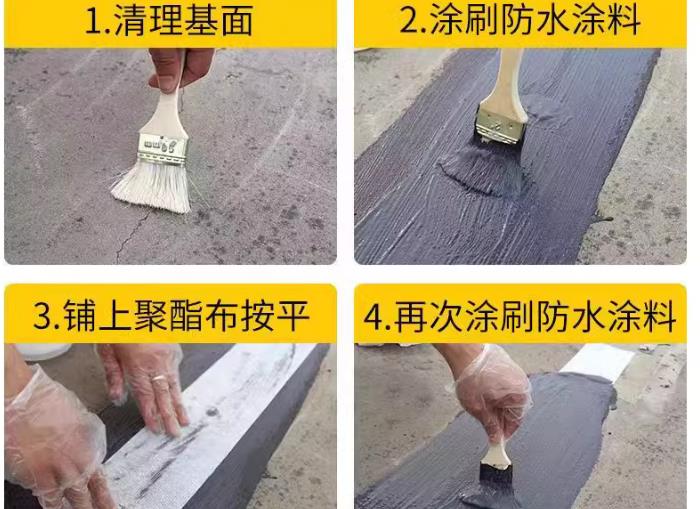 1.清理基面

2.涂刷防水涂料

3.铺上聚酯布按平

4.再次涂刷防水涂料